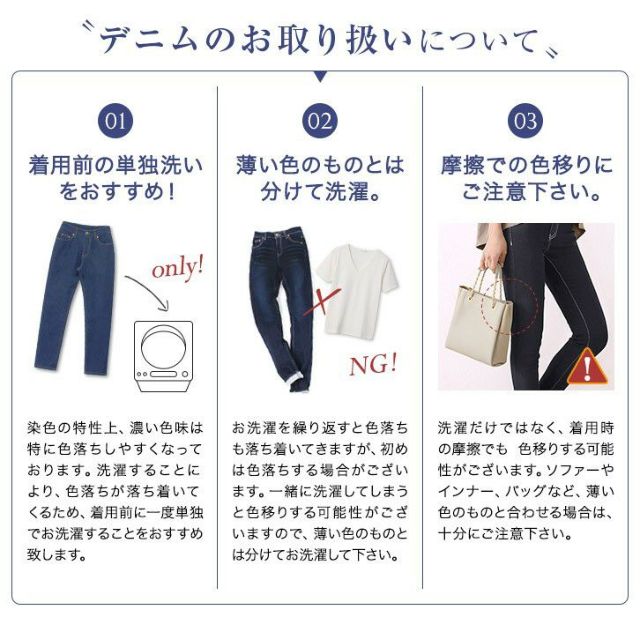 デニムのお取り扱いについて

01

着用前の単独洗いをおすすめ！

only!

染色の特性上、濃い色味は特に色落ちしやすくなっております。洗濯することにより、色落ちが落ち着いてくるため、着用前に一度単独でお洗濯することをおすすめ致します。

02

薄い色のものとは分けて洗濯。

NG!

お洗濯を繰り返すと色落ちも落ち着いてきますが、初めは色落ちする場合がございます。一緒に洗濯してしまうと色移りする可能性がございますので、薄い色のものとは分けてお洗濯して下さい。

03

摩擦での色移りにご注意下さい。

洗濯だけではなく、着用時の摩擦でも 色移りする可能性がございます。ソファーやインナー、バッグなど、薄い色のものと合わせる場合は、十分にご注意下さい。